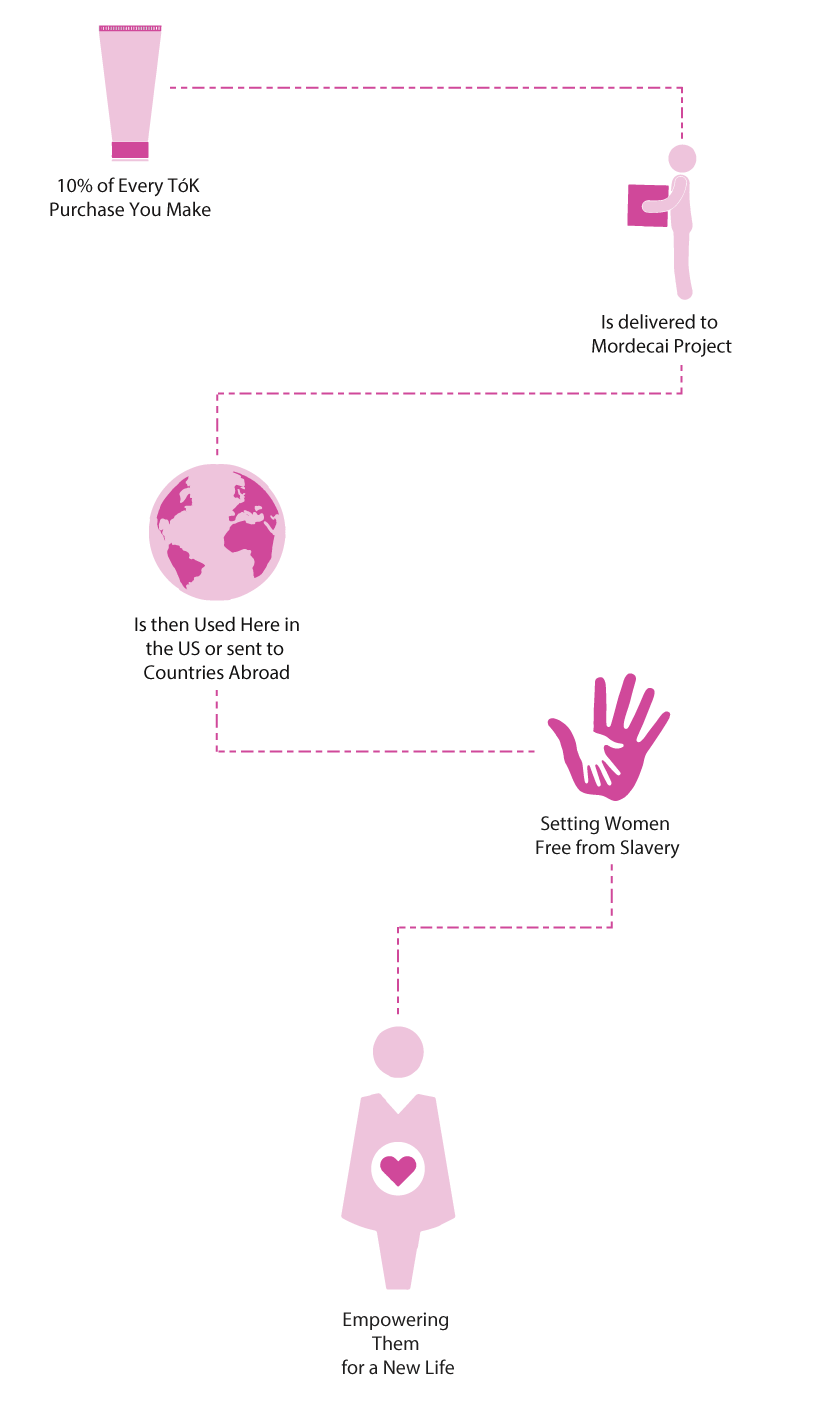 10% of Every TóK Purchase You Make

Is delivered to Mordecai Project

Is then Used Here in the US or sent to Countries Abroad

Setting Women Free from Slavery

Empowering Them for a New Life